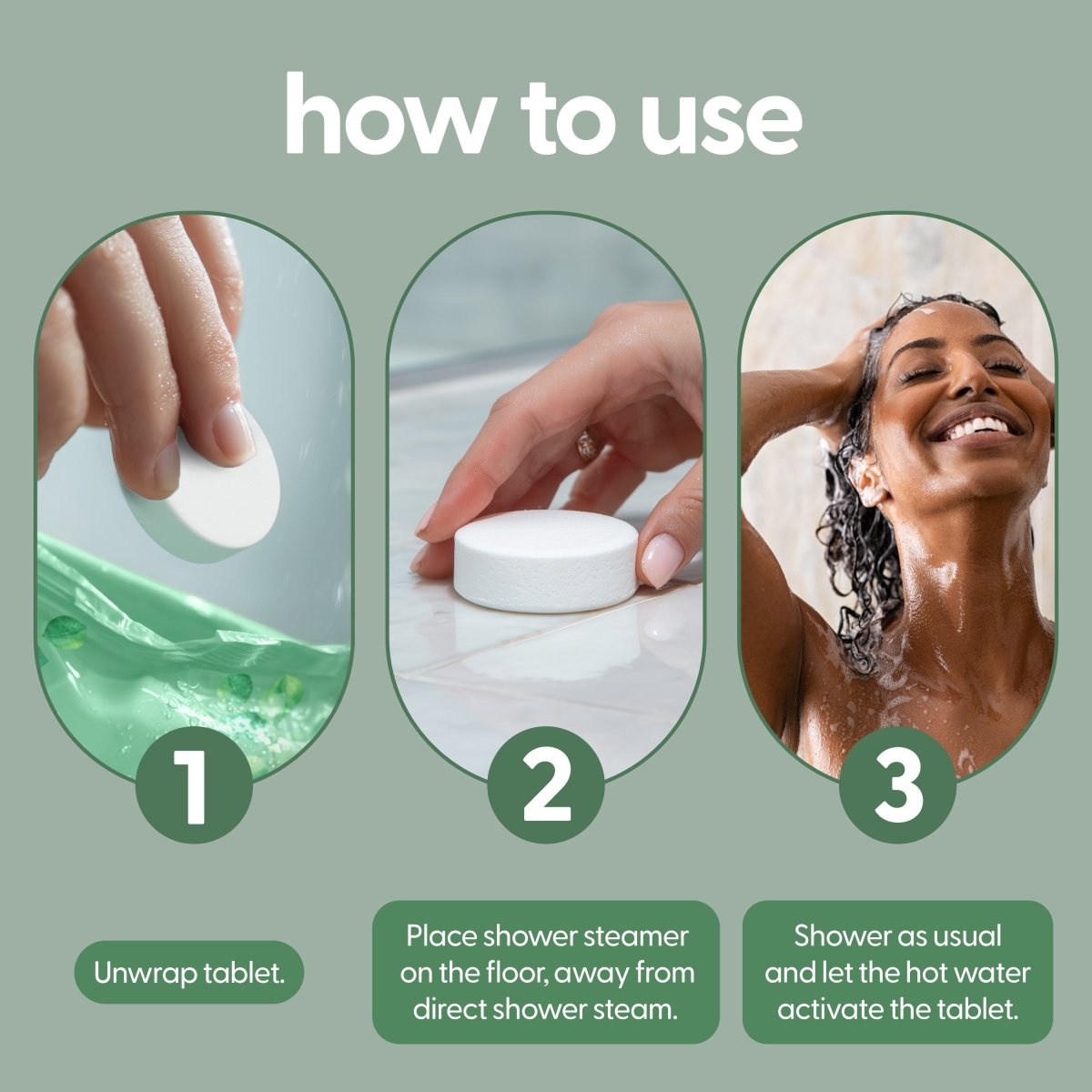 how to use

1

2

3

Unwrap tablet.

Place shower steamer on the floor, away from direct shower steam.

Shower as usual and let the hot water activate the tablet.