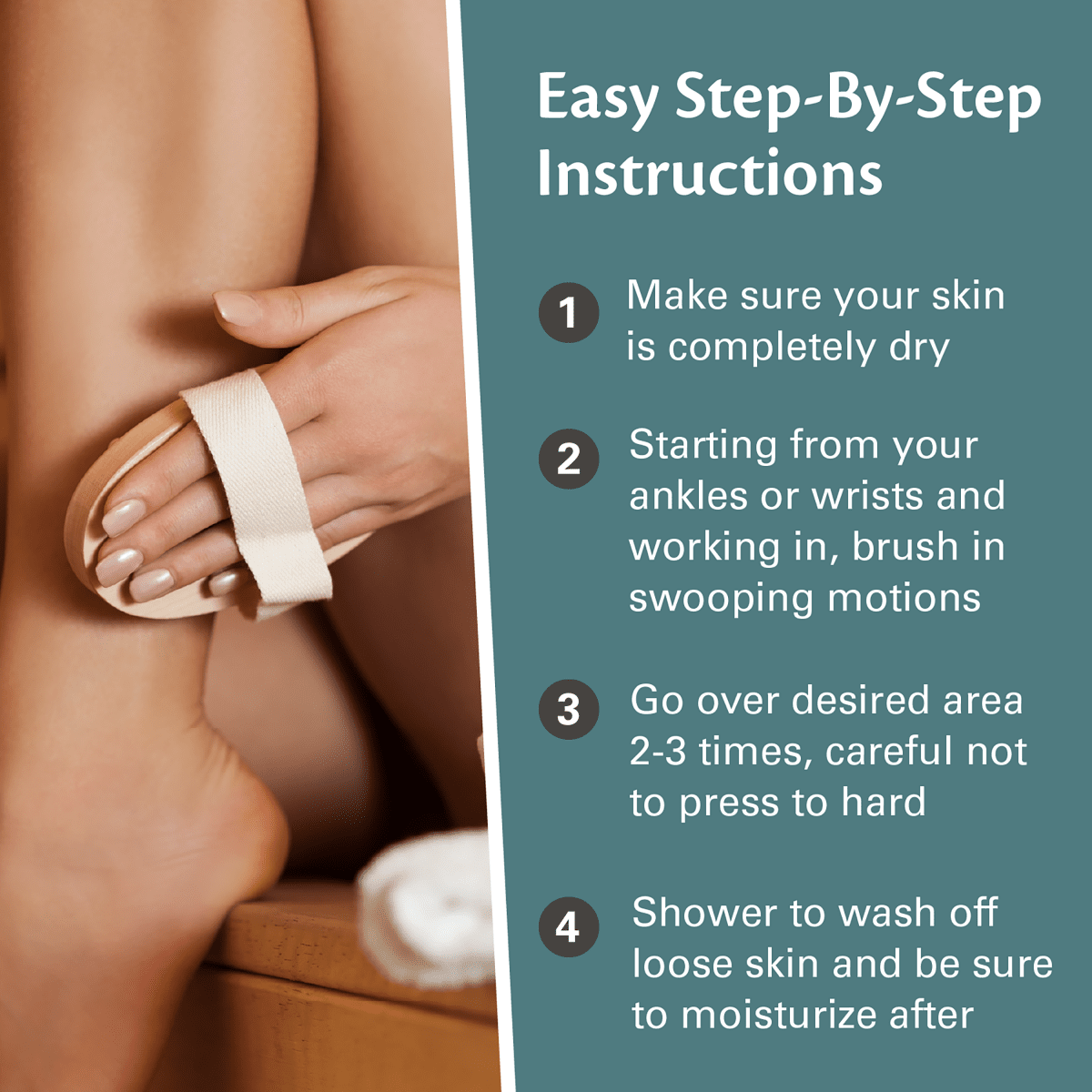 Easy Step-By-Step Instructions

1 Make sure your skin is completely dry

2 Starting from your ankles or wrists and working in, brush in swooping motions

3 Go over desired area 2-3 times, careful not to press to hard

4 Shower to wash off loose skin and be sure to moisturize after