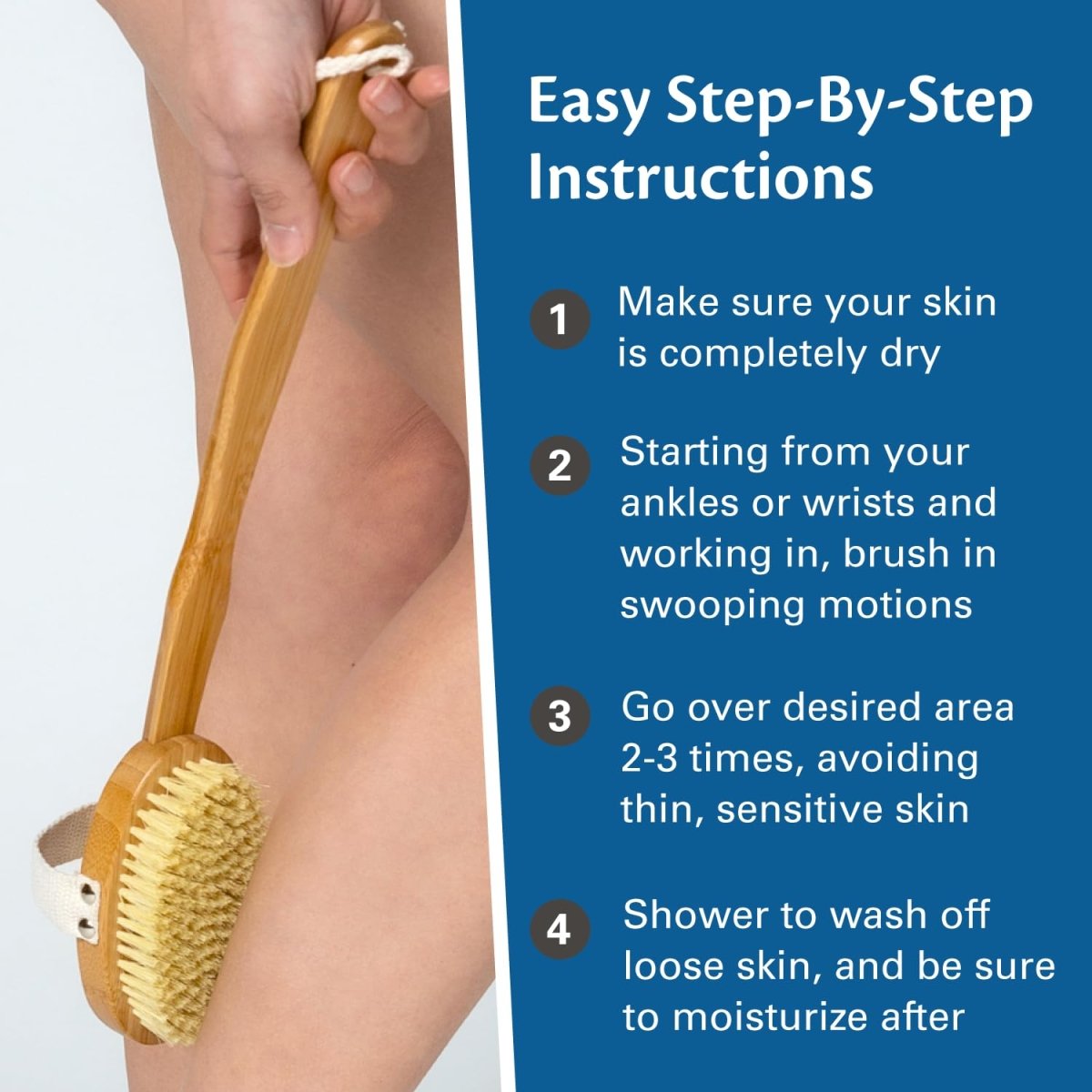 Easy Step-By-Step Instructions

1 Make sure your skin is completely dry

2 Starting from your ankles or wrists and working in, brush in swooping motions

3 Go over desired area 2-3 times, avoiding thin, sensitive skin

4 Shower to wash off loose skin, and be sure to moisturize after